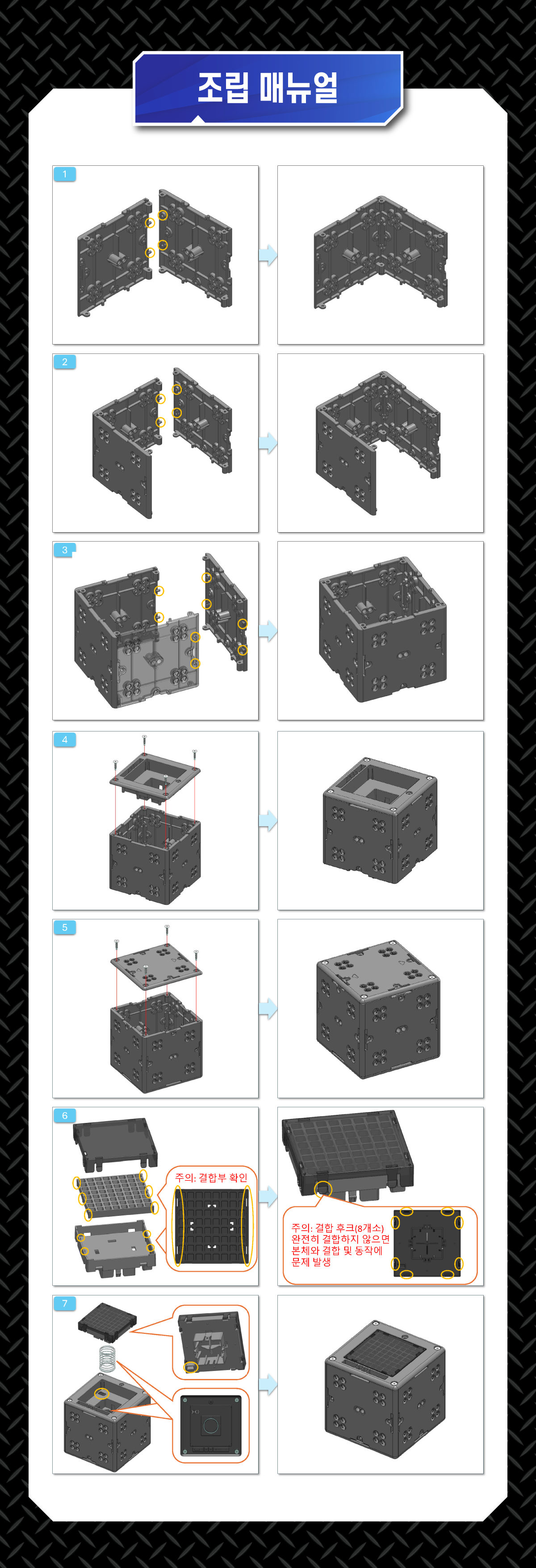 조립 매뉴얼

1

2

3

4

5

6

주의: 결합부 확인

주의: 결합 후크(8개소) 완전히 결합하지 않으면 본체와 결합 및 동작에 문제 발생

7